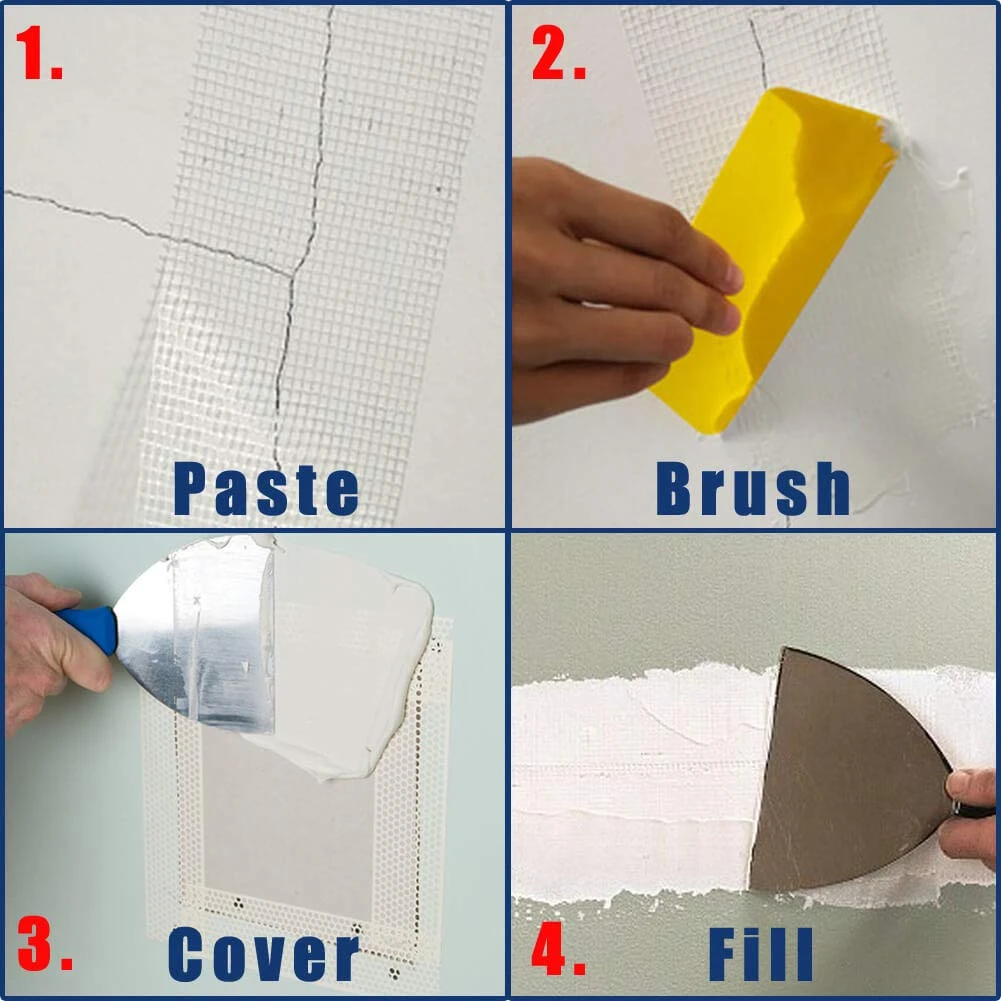 1.
Paste

2.
Brush

3.
Cover

4.
Fill