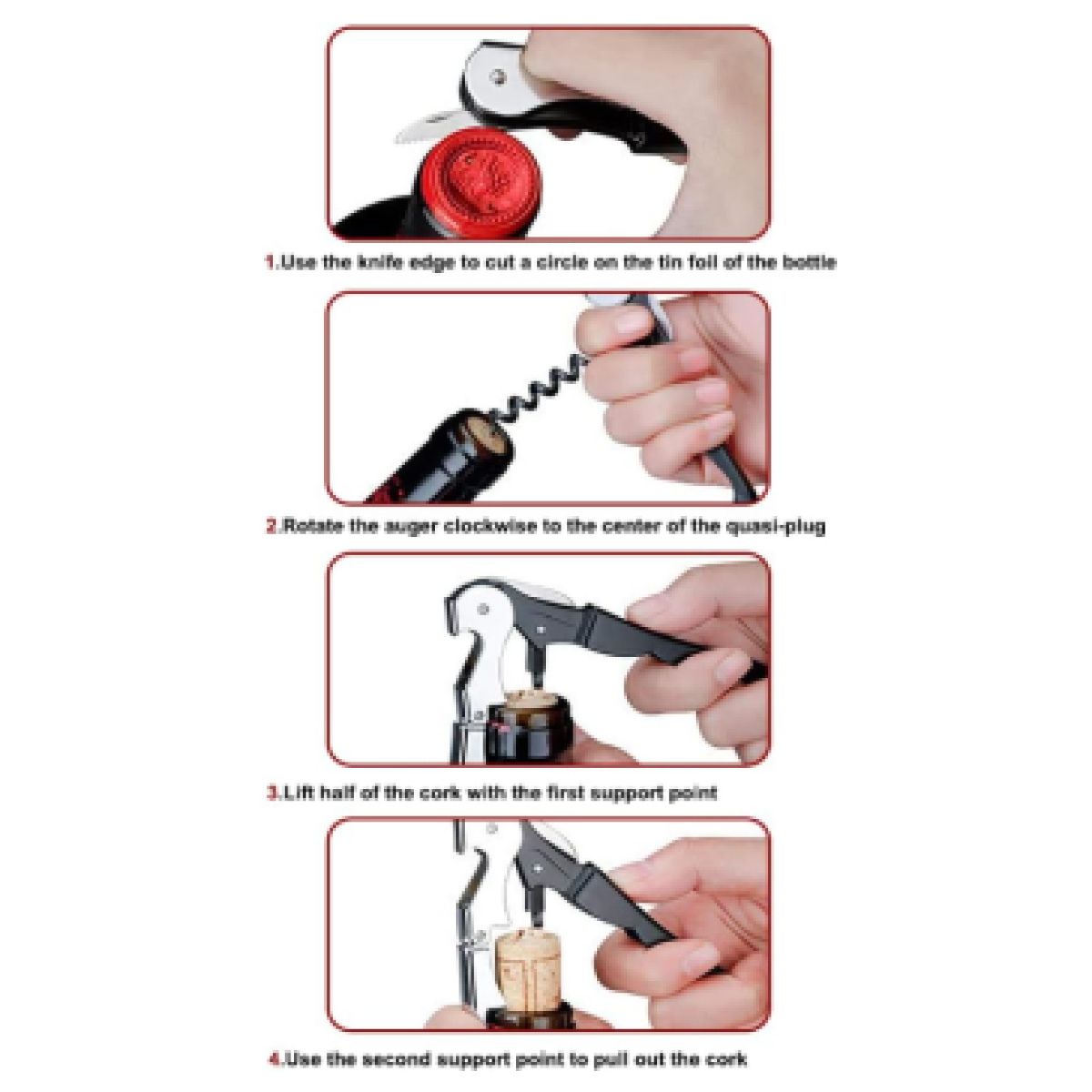 1.Use the knife edge to cut a circle on the tin foil of the bottle

2.Rotate the auger clockwise to the center of the quasi-plug

3.Lift half of the cork with the first support point

4.Use the second support point to pull out the cork