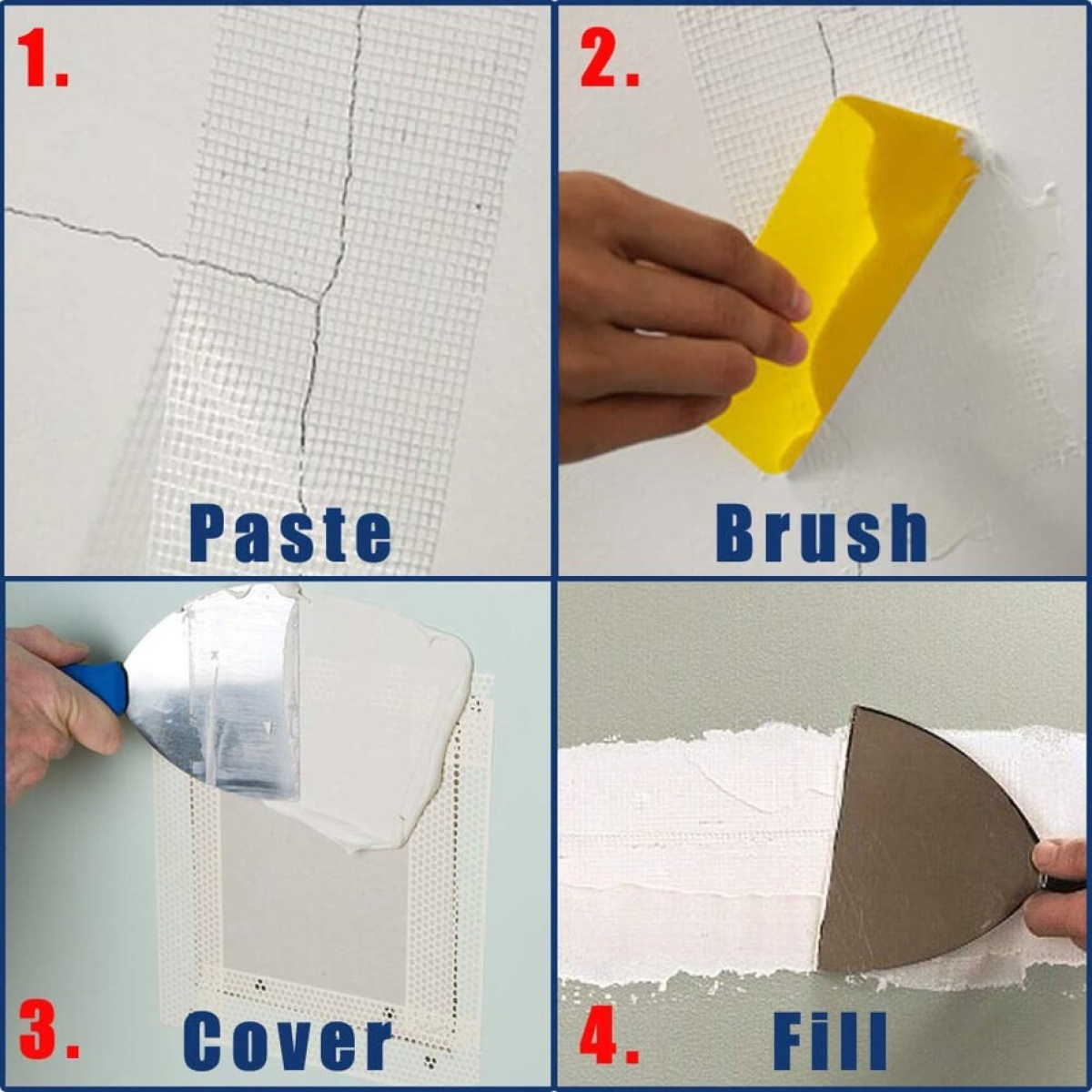 1.

Paste

2.

Brush

3.

Cover

4.

Fill